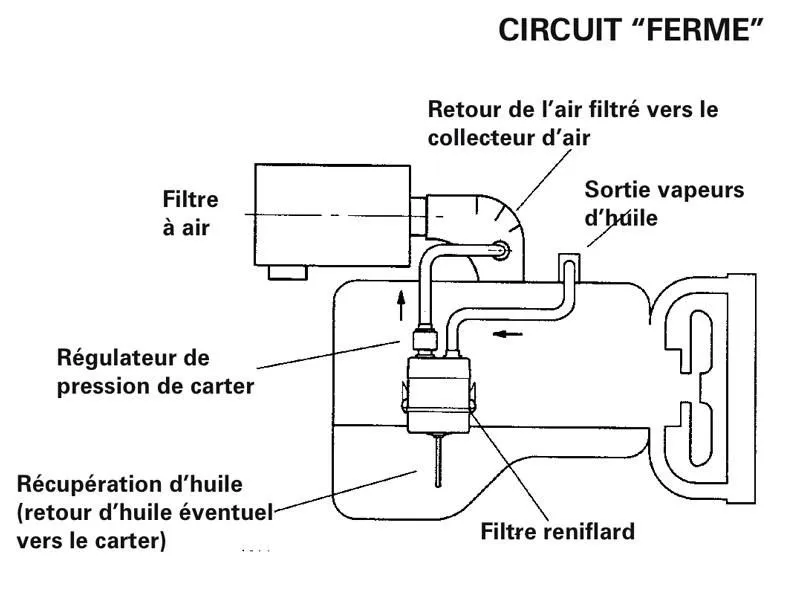 CIRCUIT “FERME”

Retour de l’air filtré vers le collecteur d’air

Filtre à air

Sortie vapeurs d’huile

Régulateur de pression de carter

Récupération d’huile (retour d’huile éventuel vers le carter)

Filtre reniflard