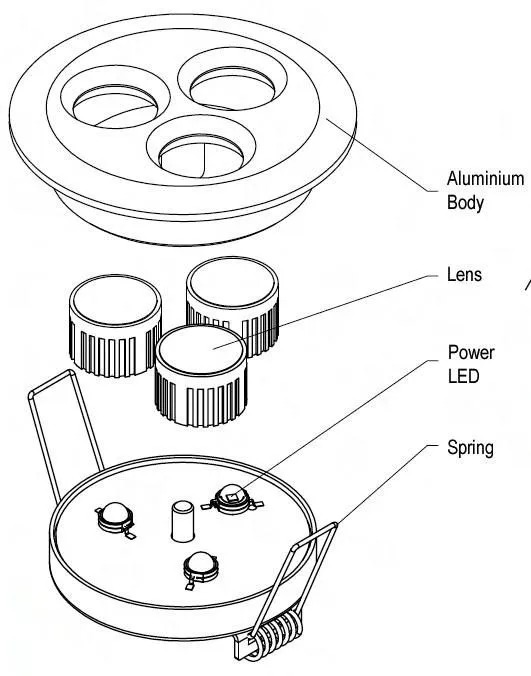 Aluminium Body

Lens

Power LED

Spring