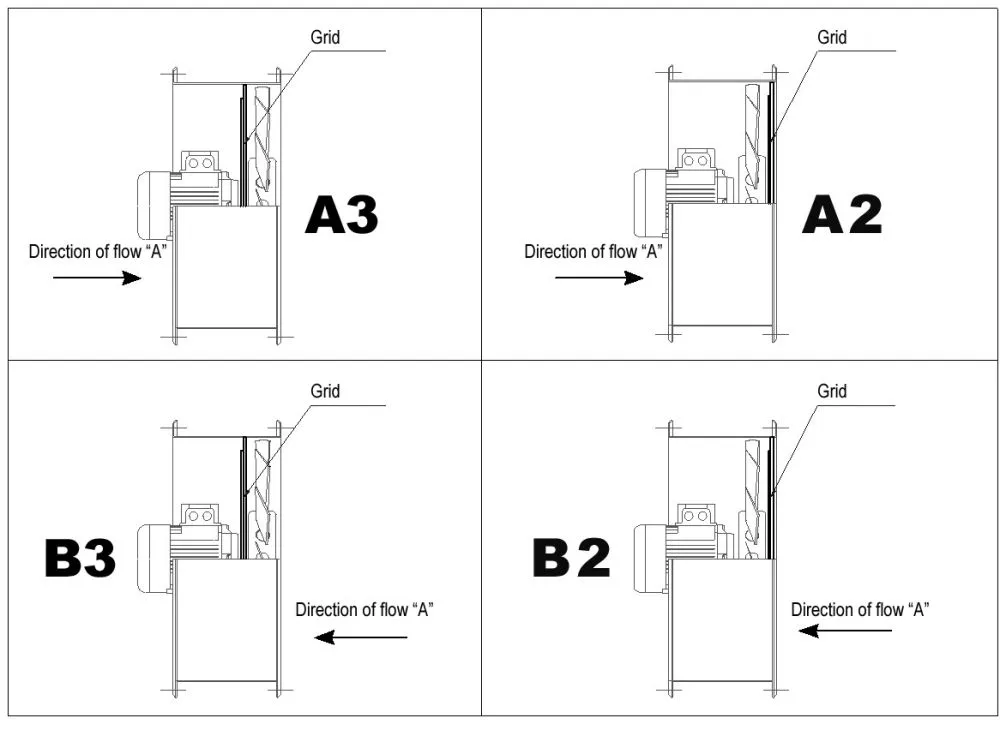 Grid

A3

Direction of flow “A”

Grid

A2

Direction of flow “A”

Grid

B3

Direction of flow “A”

Grid

B2

Direction of flow “A”